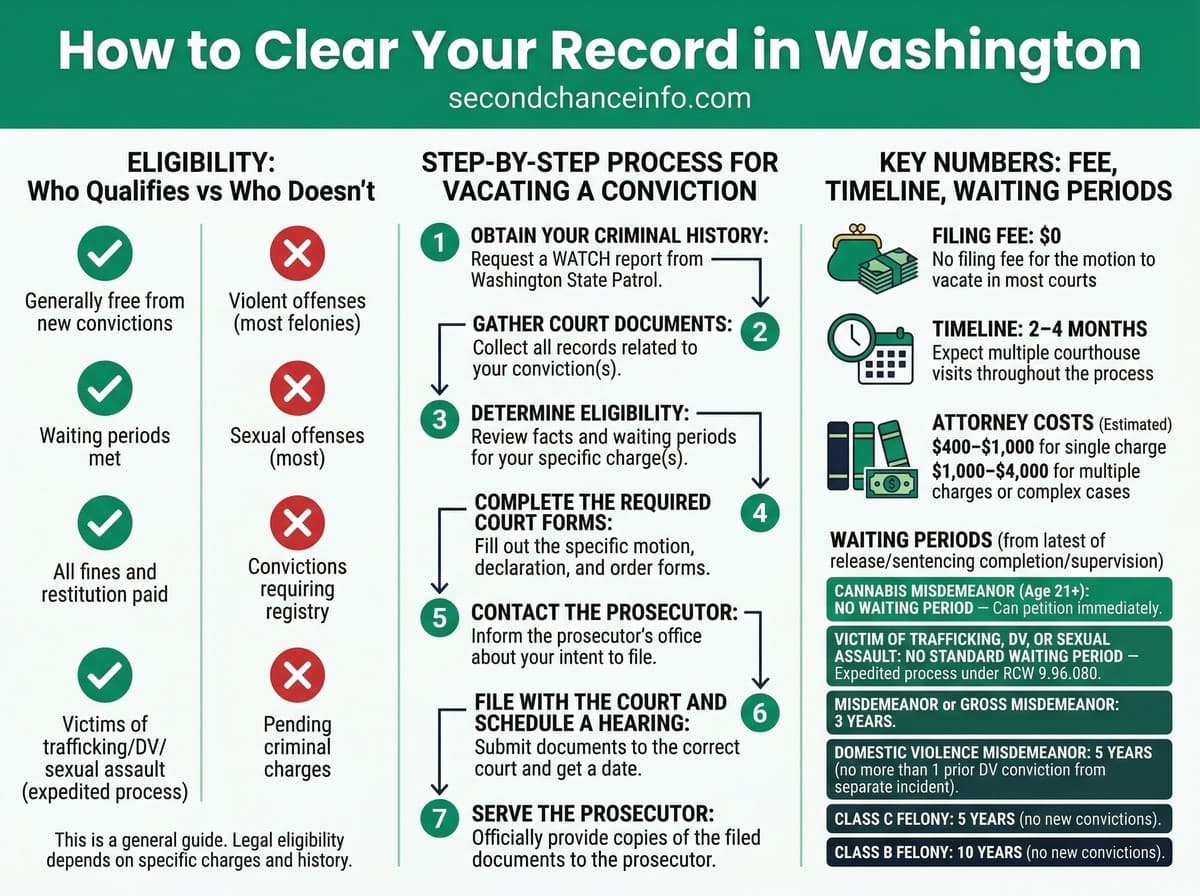 How to Clear Your Record in Washington
secondchanceinfo.com

ELIGIBILITY:
Who Qualifies vs Who Doesn't

Generally free from new convictions

Waiting periods met

All fines and restitution paid

Victims of trafficking/DV/ sexual assault (expedited process)

Violent offenses (most felonies)

Sexual offenses (most)

Convictions requiring registry

Pending criminal charges

This is a general guide. Legal eligibility depends on specific charges and history.

STEP-BY-STEP PROCESS FOR VACATING A CONVICTION

1 OBTAIN YOUR CRIMINAL HISTORY: Request a WATCH report from Washington State Patrol.

2 GATHER COURT DOCUMENTS: Collect all records related to your conviction(s).

3 DETERMINE ELIGIBILITY: Review facts and waiting periods for your specific charge(s).

4 COMPLETE THE REQUIRED COURT FORMS: Fill out the specific motion, declaration, and order forms.

5 CONTACT THE PROSECUTOR: Inform the prosecutor's office about your intent to file.

6 FILE WITH THE COURT AND SCHEDULE A HEARING: Submit documents to the correct court and get a date.

7 SERVE THE PROSECUTOR: Officially provide copies of the filed documents to the prosecutor.

KEY NUMBERS: FEE, TIMELINE, WAITING PERIODS

FILING FEE: $0
No filing fee for the motion to vacate in most courts

TIMELINE: 2–4 MONTHS
Expect multiple courthouse visits throughout the process

ATTORNEY COSTS (Estimated)
$400–$1,000 for single charge
$1,000–$4,000 for multiple charges or complex cases

WAITING PERIODS (from latest of release/sentencing completion/supervision)

CANNABIS MISDEMEANOR (Age 21+): NO WAITING PERIOD — Can petition immediately.

VICTIM OF TRAFFICKING, DV, OR SEXUAL ASSAULT: NO STANDARD WAITING PERIOD — Expedited process under RCW 9.96.080.

MISDEMEANOR or GROSS MISDEMEANOR: 3 YEARS.

DOMESTIC VIOLENCE MISDEMEANOR: 5 YEARS (no more than 1 prior DV conviction from separate incident).

CLASS C FELONY: 5 YEARS (no new convictions).

CLASS B FELONY: 10 YEARS (no new convictions).