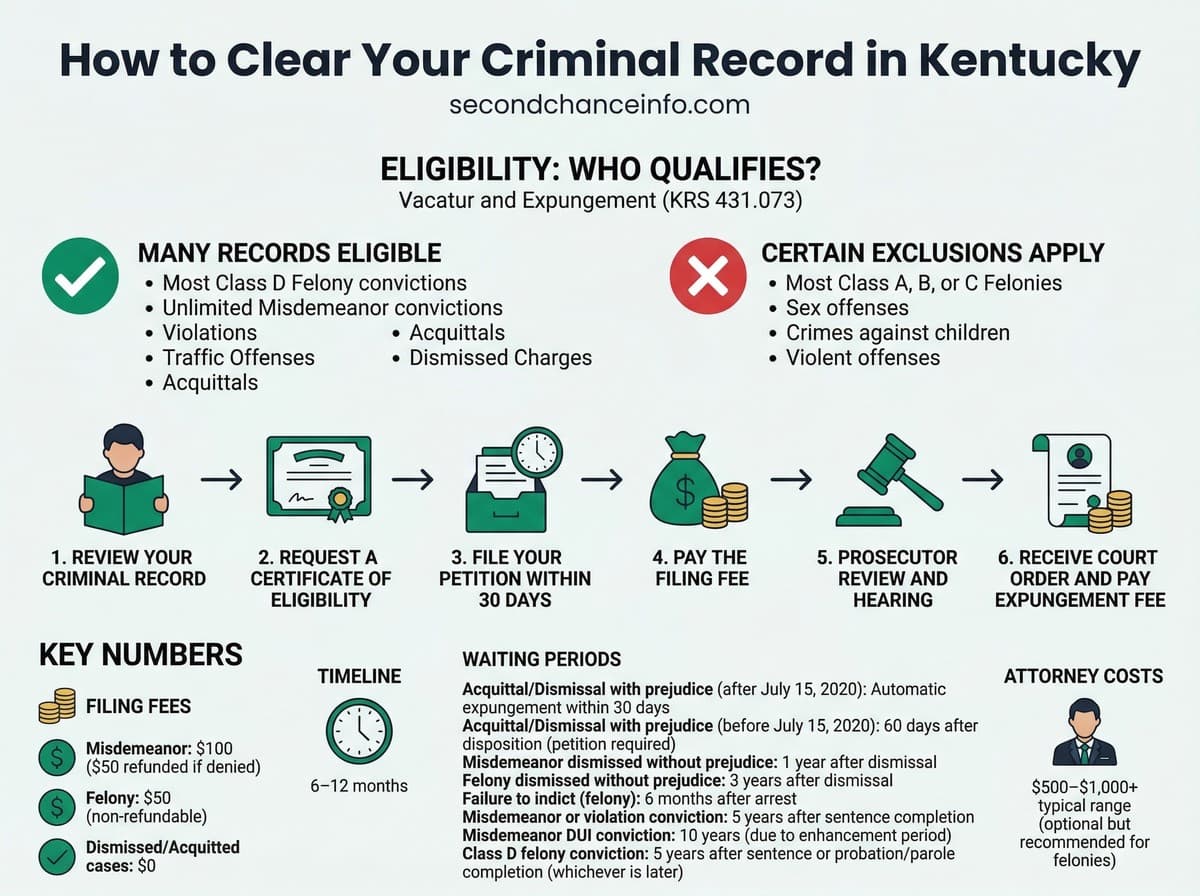 How to Clear Your Criminal Record in Kentucky
secondchanceinfo.com

ELIGIBILITY: WHO QUALIFIES?
Vacatur and Expungement (KRS 431.073)

MANY RECORDS ELIGIBLE
• Most Class D Felony convictions
• Unlimited Misdemeanor convictions
• Violations
• Traffic Offenses
• Acquittals
• Acquittals
• Dismissed Charges

CERTAIN EXCLUSIONS APPLY
• Most Class A, B, or C Felonies
• Sex offenses
• Crimes against children
• Violent offenses

1. REVIEW YOUR CRIMINAL RECORD
2. REQUEST A CERTIFICATE OF ELIGIBILITY
3. FILE YOUR PETITION WITHIN 30 DAYS
4. PAY THE FILING FEE
5. PROSECUTOR REVIEW AND HEARING
6. RECEIVE COURT ORDER AND PAY EXPUNGEMENT FEE

KEY NUMBERS

FILING FEES
Misdemeanor: $100 ($50 refunded if denied)
Felony: $50 (non-refundable)
Dismissed/Acquitted cases: $0

TIMELINE
6–12 months

WAITING PERIODS
Acquittal/Dismissal with prejudice (after July 15, 2020): Automatic expungement within 30 days
Acquittal/Dismissal with prejudice (before July 15, 2020): 60 days after disposition (petition required)
Misdemeanor dismissed without prejudice: 1 year after dismissal
Felony dismissed without prejudice: 3 years after dismissal
Failure to indict (felony): 6 months after arrest
Misdemeanor or violation conviction: 5 years after sentence completion
Misdemeanor DUI conviction: 10 years (due to enhancement period)
Class D felony conviction: 5 years after sentence or probation/parole completion (whichever is later)

ATTORNEY COSTS
$500–$1,000+ typical range (optional but recommended for felonies)